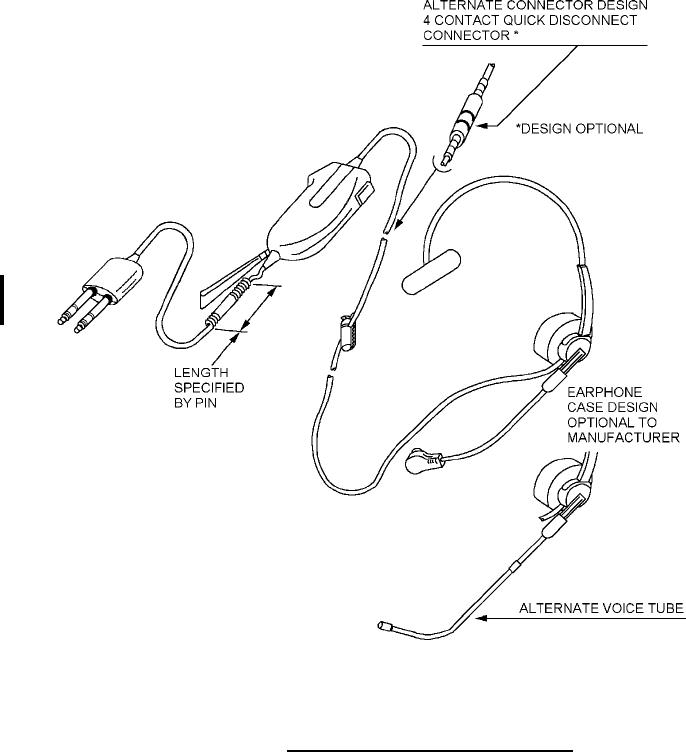 ALTERNATE CONNECTOR DESIGN
4 CONTACT QUICK DISCONNECT
CONNECTOR *

*DESIGN OPTIONAL

LENGTH
SPECIFIED
BY PIN

EARPHONE
CASE DESIGN
OPTIONAL TO
MANUFACTURER

ALTERNATE VOICE TUBE