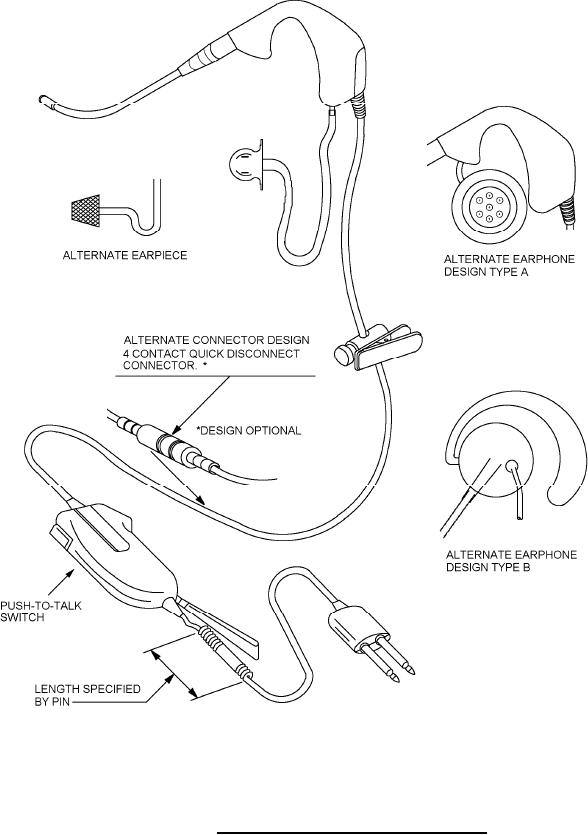 ALTERNATE EARPIECE

ALTERNATE EARPHONE DESIGN TYPE A

ALTERNATE CONNECTOR DESIGN 4 CONTACT QUICK DISCONNECT CONNECTOR. *

*DESIGN OPTIONAL

ALTERNATE EARPHONE DESIGN TYPE B

PUSH-TO-TALK SWITCH

LENGTH SPECIFIED BY PIN